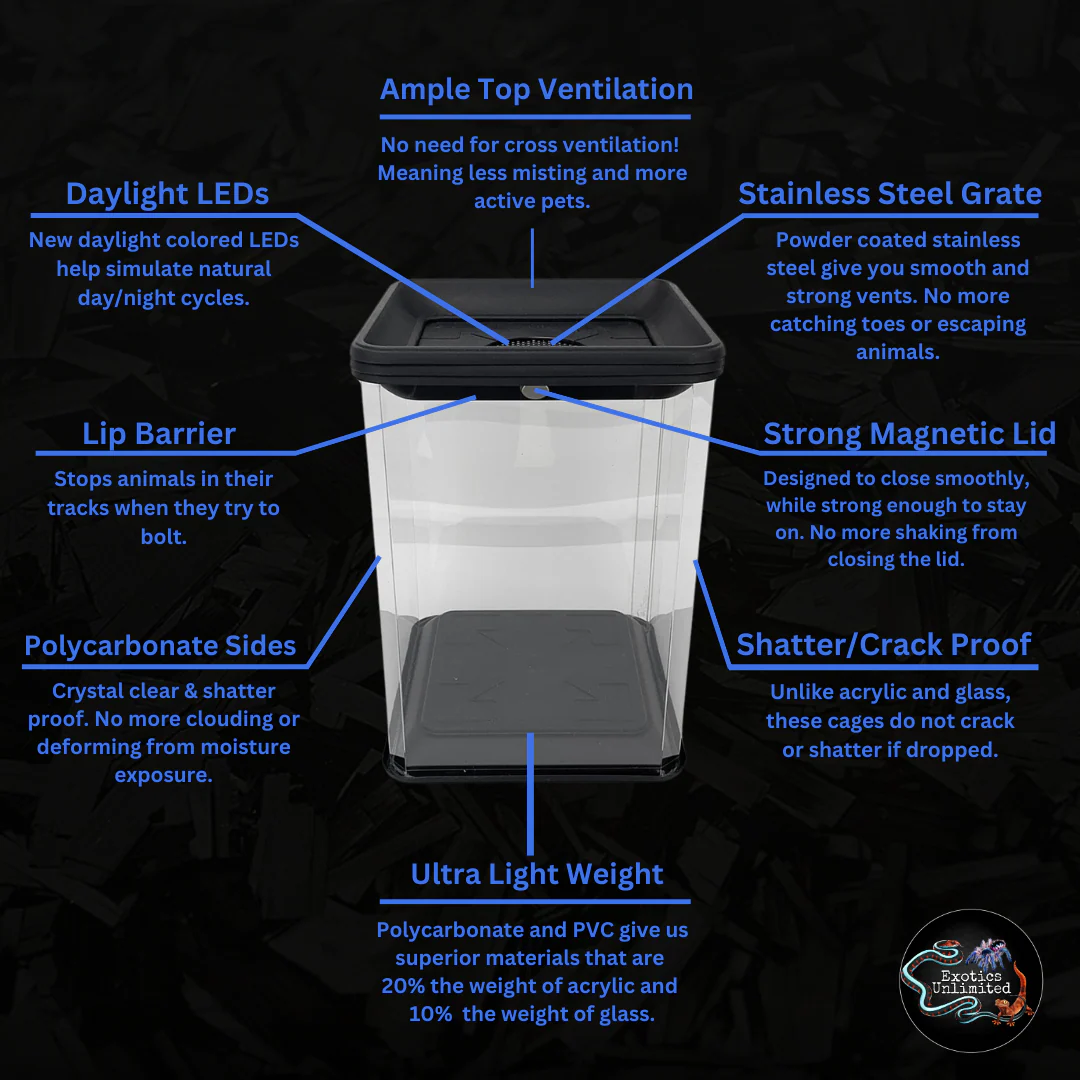 Ample Top Ventilation

No need for cross ventilation! Meaning less misting and more active pets.

Daylight LEDs

New daylight colored LEDs help simulate natural day/night cycles.

Stainless Steel Grate

Powder coated stainless steel give you smooth and strong vents. No more catching toes or escaping animals.

Lip Barrier

Stops animals in their tracks when they try to bolt.

Strong Magnetic Lid

Designed to close smoothly, while strong enough to stay on. No more shaking from closing the lid.

Polycarbonate Sides

Crystal clear & shatter proof. No more clouding or deforming from moisture exposure.

Shatter/Crack Proof

Unlike acrylic and glass, these cages do not crack or shatter if dropped.

Ultra Light Weight

Polycarbonate and PVC give us superior materials that are 20% the weight of acrylic and 10% the weight of glass.

Exotics Unlimited